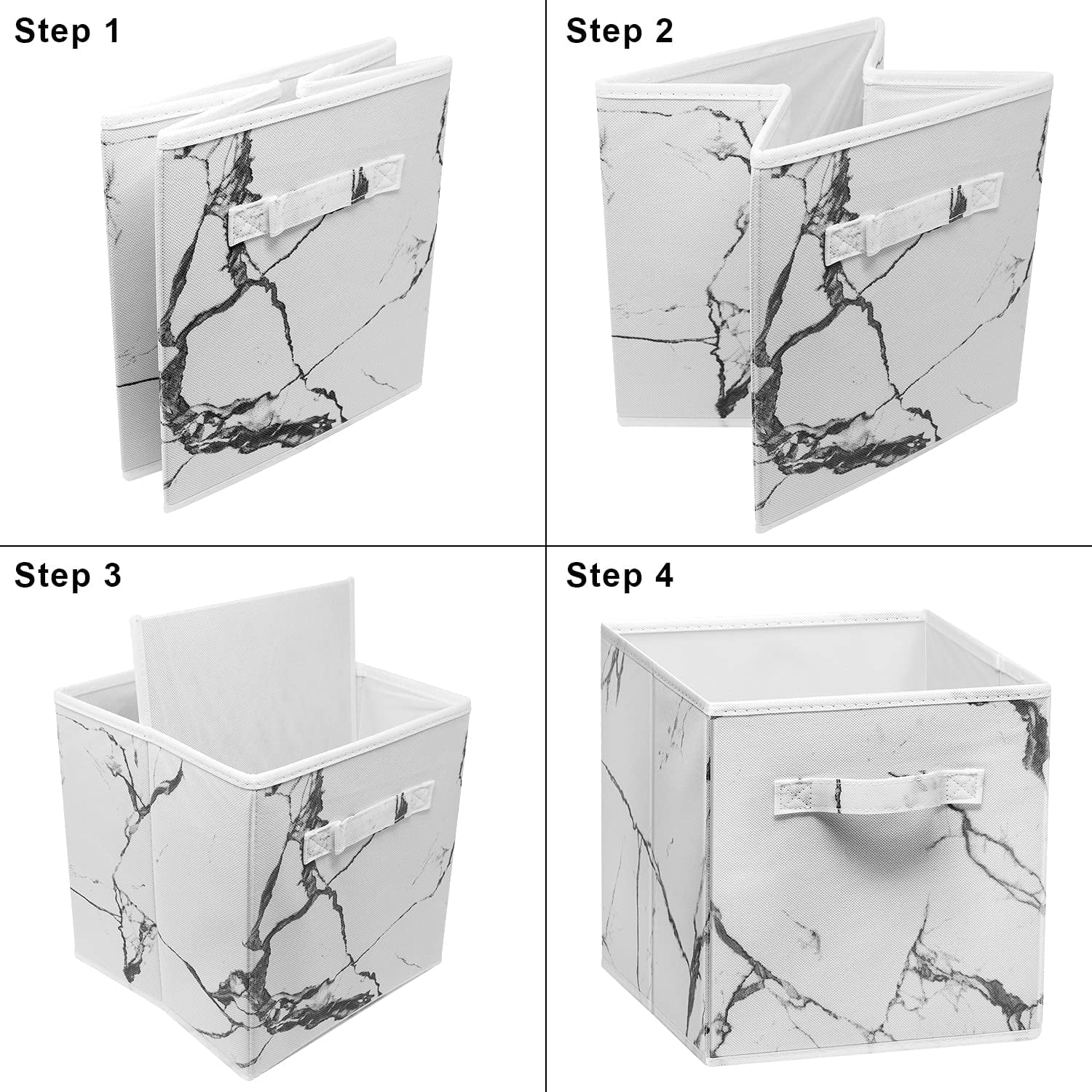 Step 1

Step 2

Step 3

Step 4