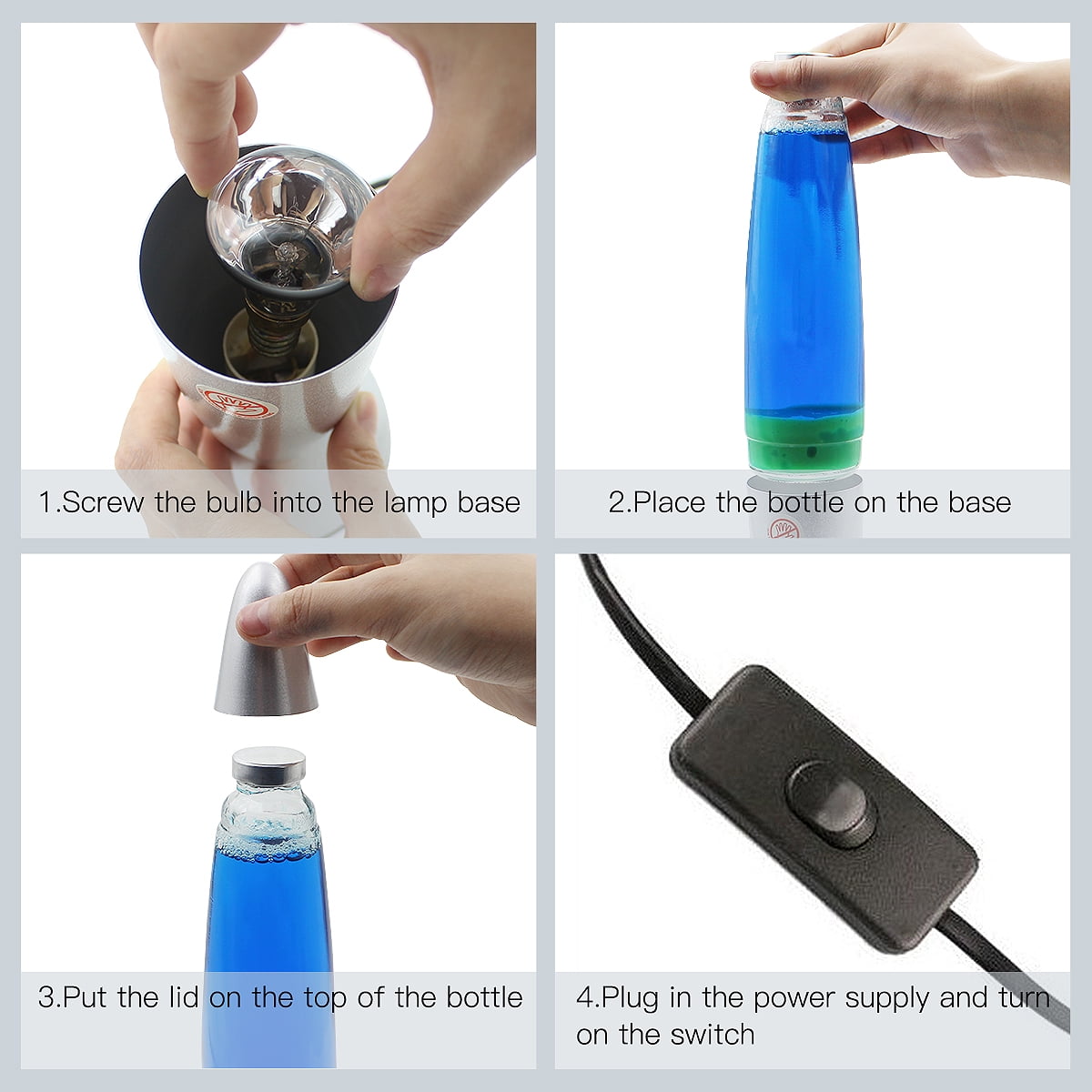 1.Screw the bulb into the lamp base

2.Place the bottle on the base

3.Put the lid on the top of the bottle

4.Plug in the power supply and turn on the switch